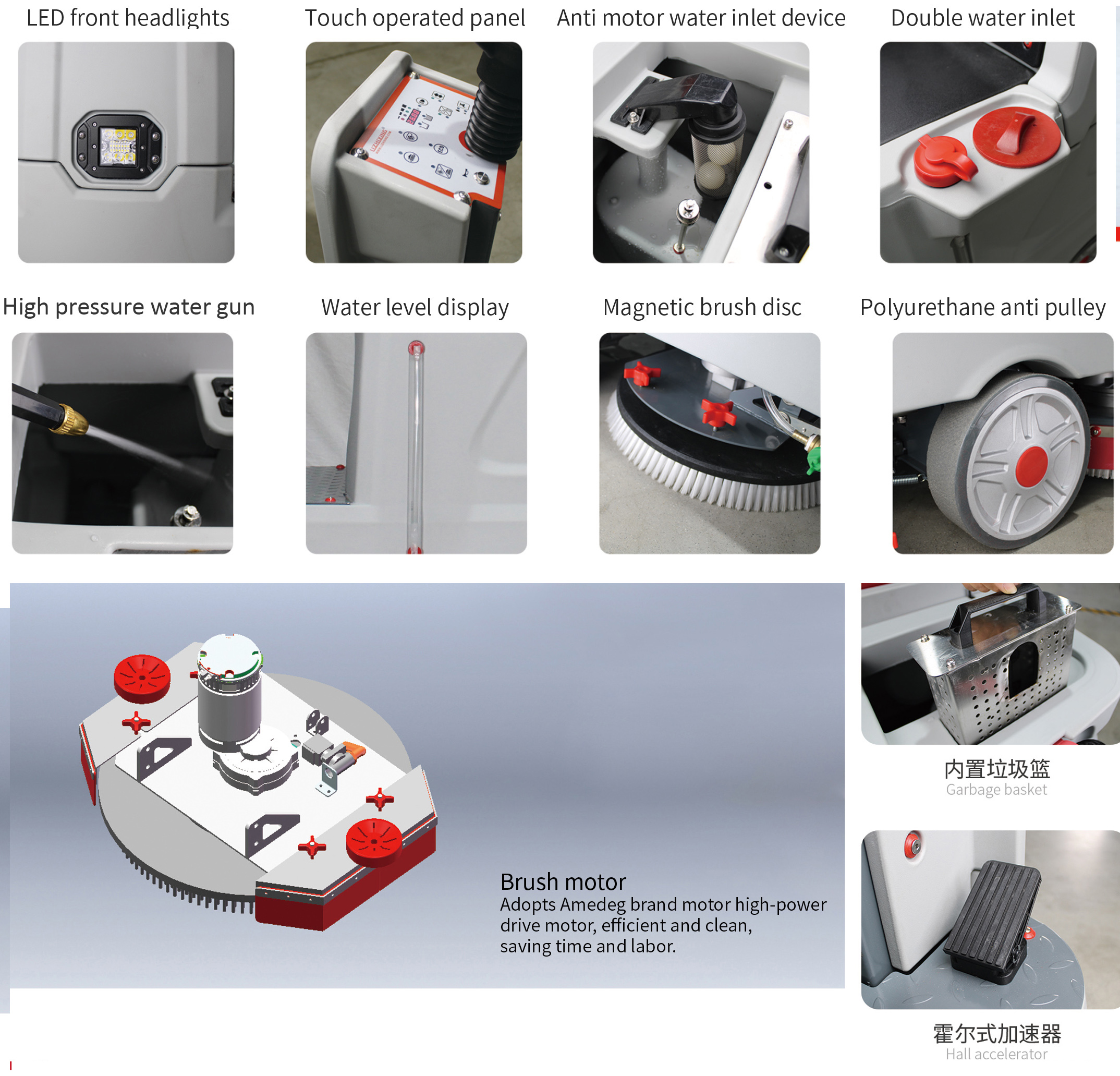 LED front headlights

Touch operated panel

Anti motor water inlet device

Double water inlet

High pressure water gun

Water level display

Magnetic brush disc

Polyurethane anti pulley

Brush motor
Adopts Amedeg brand motor high-power drive motor, efficient and clean, saving time and labor.

内置垃圾篮
Garbage basket

霍尔式加速器
Hall accelerator